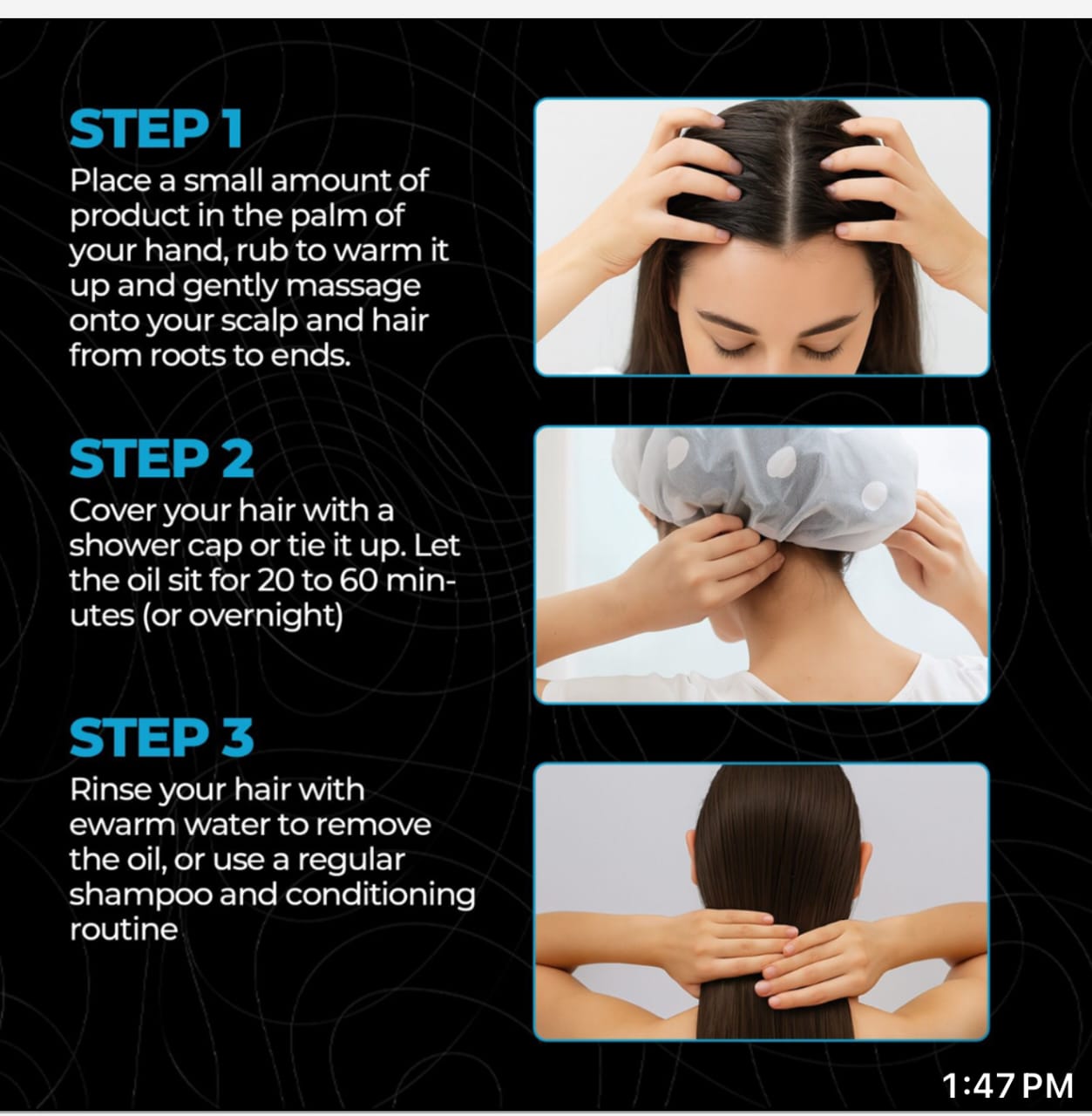 STEP 1
Place a small amount of product in the palm of your hand, rub to warm it up and gently massage onto your scalp and hair from roots to ends.

STEP 2
Cover your hair with a shower cap or tie it up. Let the oil sit for 20 to 60 minutes (or overnight)

STEP 3
Rinse your hair with ewarm water to remove the oil, or use a regular shampoo and conditioning routine

1:47 PM