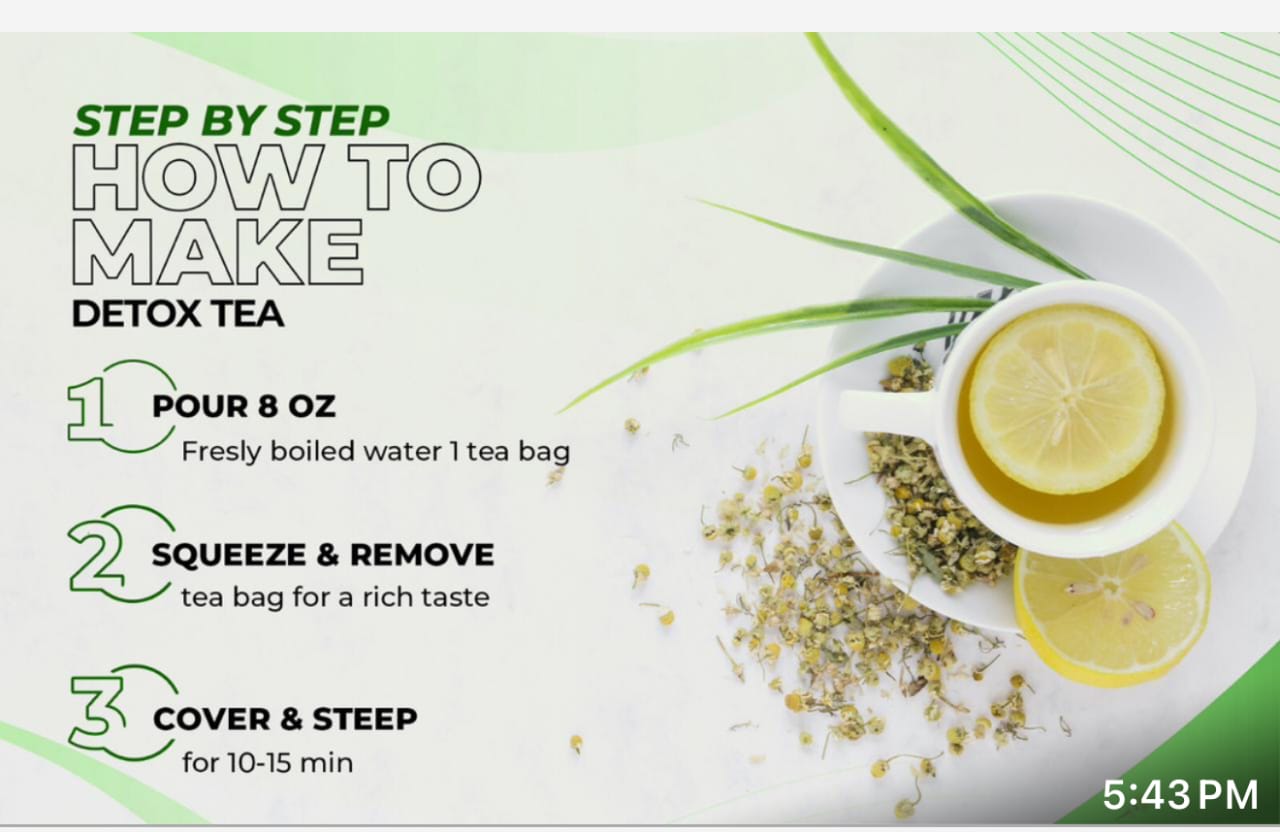 STEP BY STEP
HOW TO MAKE
DETOX TEA

1 POUR 8 OZ
Fresly boiled water 1 tea bag

2 SQUEEZE & REMOVE
tea bag for a rich taste

3 COVER & STEEP
for 10-15 min

5:43 PM